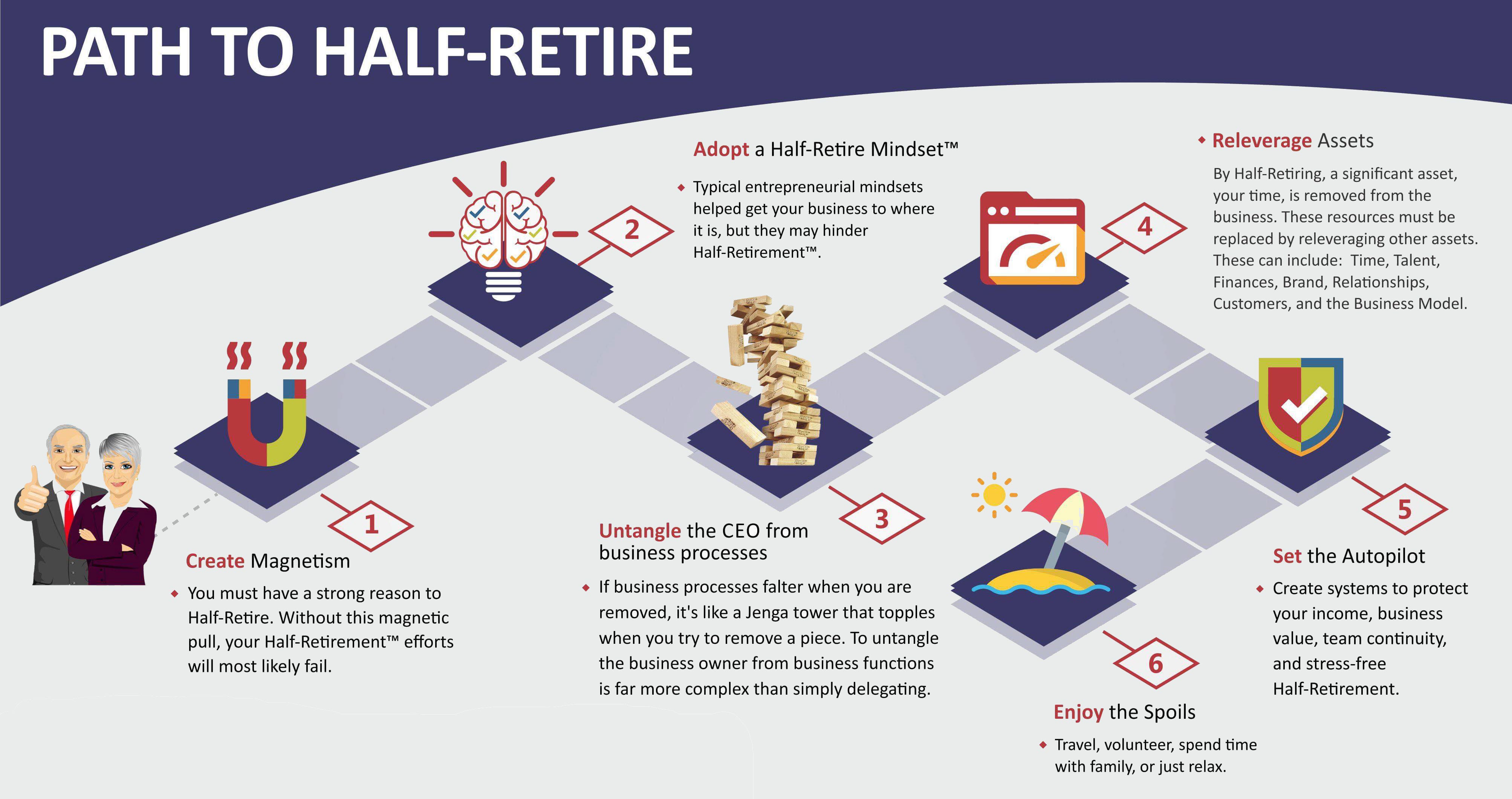 PATH TO HALF-RETIRE

1

Create Magnetism

You must have a strong reason to Half-Retire. Without this magnetic pull, your Half-Retirement™ efforts will most likely fail.

2

Adopt a Half-Retire Mindset™

Typical entrepreneurial mindsets helped get your business to where it is, but they may hinder Half-Retirement™.

3

Untangle the CEO from business processes

If business processes falter when you are removed, it's like a Jenga tower that topples when you try to remove a piece. To untangle the business owner from business functions is far more complex than simply delegating.

4

Releverage Assets

By Half-Retiring, a significant asset, your time, is removed from the business. These resources must be replaced by releveraging other assets. These can include: Time, Talent, Finances, Brand, Relationships, Customers, and the Business Model.

5

Set the Autopilot

Create systems to protect your income, business value, team continuity, and stress-free Half-Retirement.

6

Enjoy the Spoils

Travel, volunteer, spend time with family, or just relax.